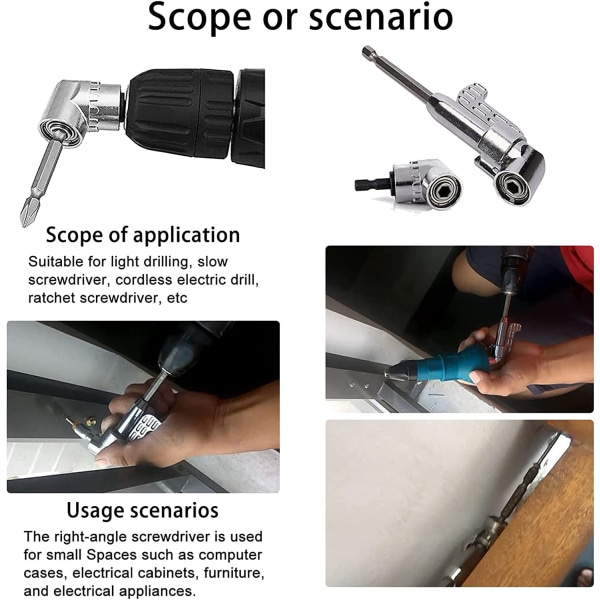 Scope or scenario

Scope of application

Suitable for light drilling, slow screwdriver, cordless electric drill, ratchet screwdriver, etc

Usage scenarios

The right-angle screwdriver is used for small Spaces such as computer cases, electrical cabinets, furniture, and electrical appliances.