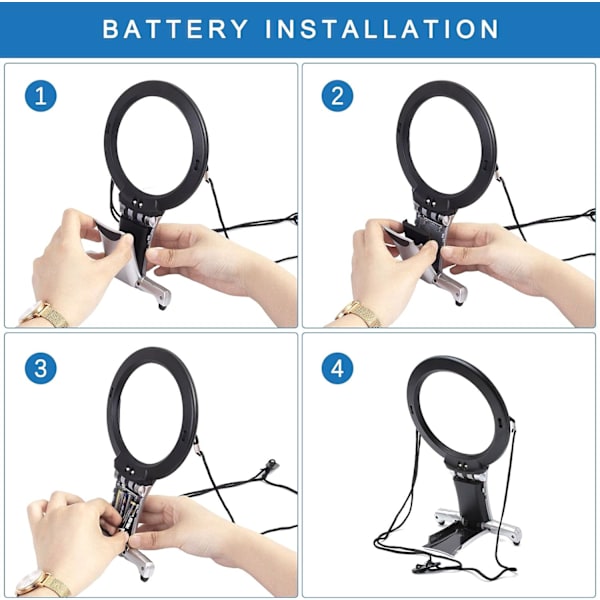 BATTERY INSTALLATION

1

2

3

4