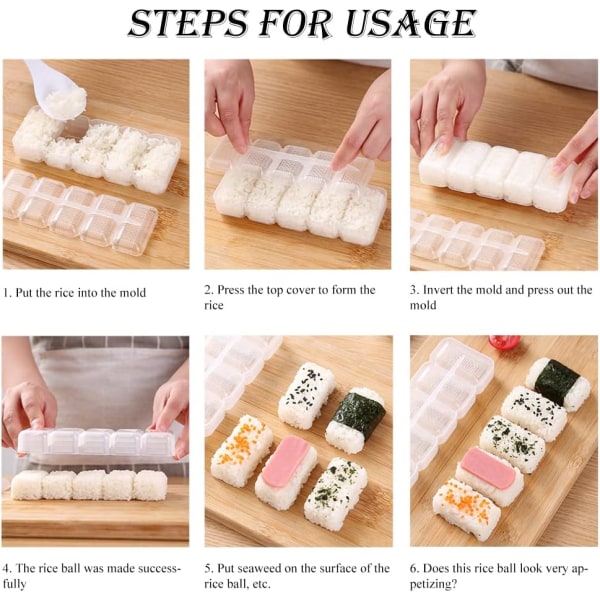 STEPS FOR USAGE

1. Put the rice into the mold

2. Press the top cover to form the rice

3. Invert the mold and press out the mold

4. The rice ball was made successfully

5. Put seaweed on the surface of the rice ball, etc.

6. Does this rice ball look very appetizing?