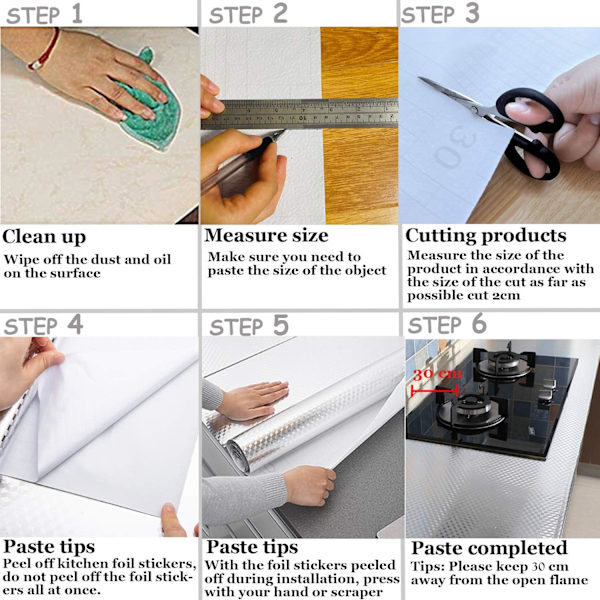 STEP 1

Clean up

Wipe off the dust and oil on the surface

STEP 2

Measure size

Make sure you need to paste the size of the object

STEP 3

30

Cutting products

Measure the size of the product in accordance with the size of the cut as far as possible cut 2cm

STEP 4

Paste tips

Peel off kitchen foil stickers, do not peel off the foil stickers all at once.

STEP 5

Paste tips

With the foil stickers peeled off during installation, press with your hand or scraper

STEP 6

30 cm

Paste completed

Tips: Please keep 30 cm away from the open flame