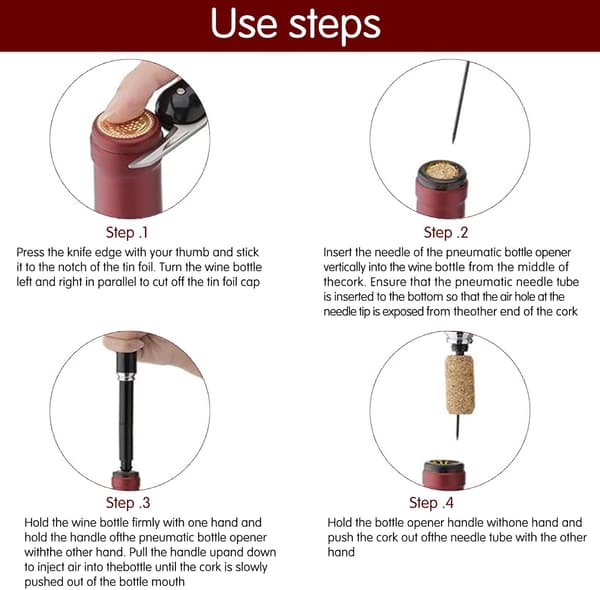 Use steps

Step .1
Press the knife edge with your thumb and stick it to the notch of the tin foil. Turn the wine bottle left and right in parallel to cut off the tin foil cap

Step .2
Insert the needle of the pneumatic bottle opener vertically into the wine bottle from the middle of thecork. Ensure that the pneumatic needle tube is inserted to the bottom so that the air hole at the needle tip is exposed from theother end of the cork

Step .3
Hold the wine bottle firmly with one hand and hold the handle ofthe pneumatic bottle opener withthe other hand. Pull the handle upand down to inject air into thebottle until the cork is slowly pushed out of the bottle mouth

Step .4
Hold the bottle opener handle withone hand and push the cork out ofthe needle tube with the other hand