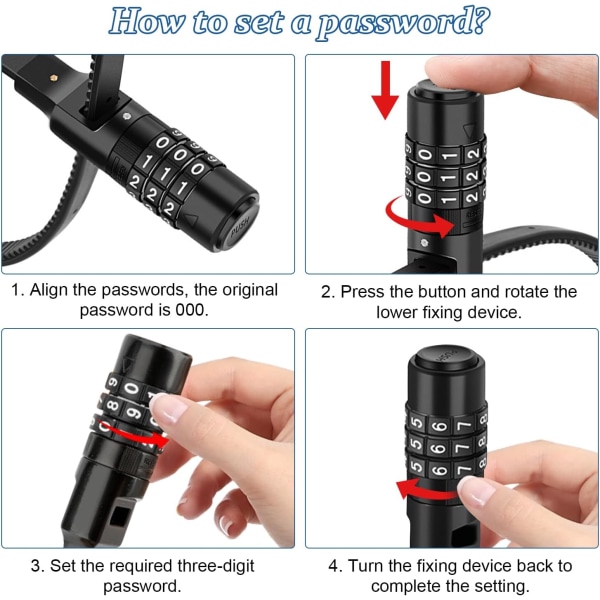 How to set a password?

PUSH

1. Align the passwords, the original password is 000.

2. Press the button and rotate the lower fixing device.

3. Set the required three-digit password.

4. Turn the fixing device back to complete the setting.