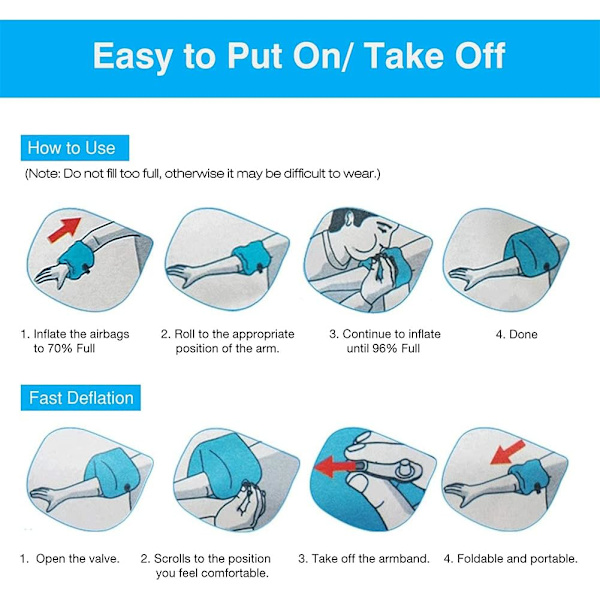 Easy to Put On/ Take Off

How to Use

(Note: Do not fill too full, otherwise it may be difficult to wear.)

1. Inflate the airbags to 70% Full

2. Roll to the appropriate position of the arm.

3. Continue to inflate until 96% Full

4. Done

Fast Deflation

1. Open the valve.

2. Scrolls to the position you feel comfortable.

3. Take off the armband.

4. Foldable and portable.