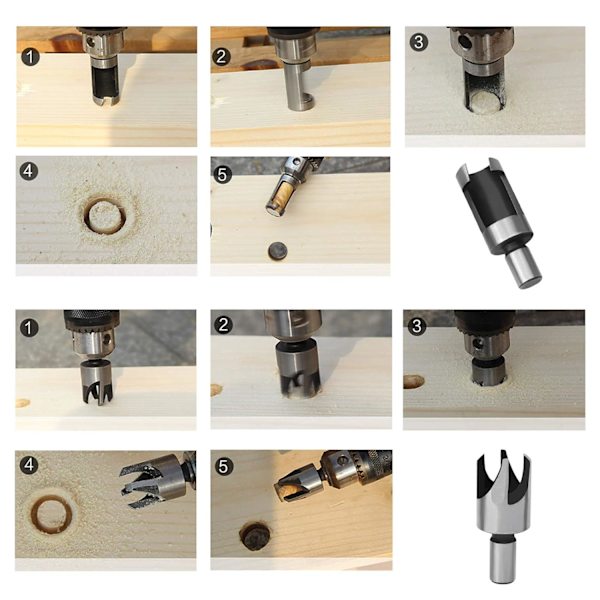 1
2
3
4
5
1
2
3
4
5