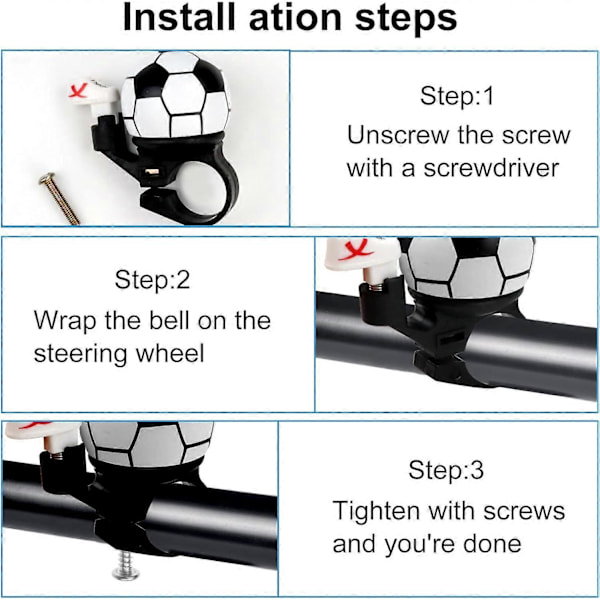 Install ation steps

Step:1
Unscrew the screw with a screwdriver

Step:2
Wrap the bell on the steering wheel

Step:3
Tighten with screws and you're done