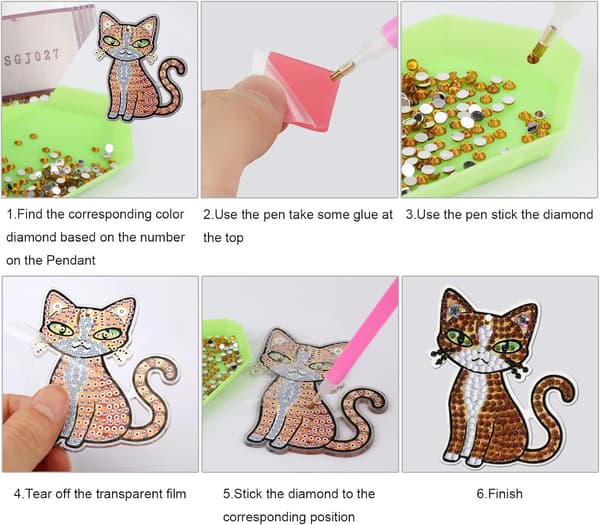 SGJ027

1.Find the corresponding color diamond based on the number on the Pendant

2.Use the pen take some glue at the top

3.Use the pen stick the diamond

4.Tear off the transparent film

5.Stick the diamond to the corresponding position

6.Finish