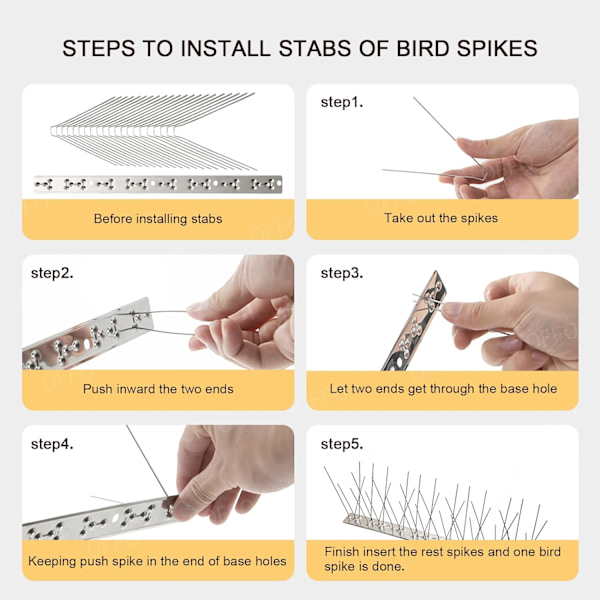 STEPS TO INSTALL STABS OF BIRD SPIKES

Before installing stabs

step1.

Take out the spikes

step2.

Push inward the two ends

step3.

Let two ends get through the base hole

step4.

Keeping push spike in the end of base holes

step5.

Finish insert the rest spikes and one bird spike is done.