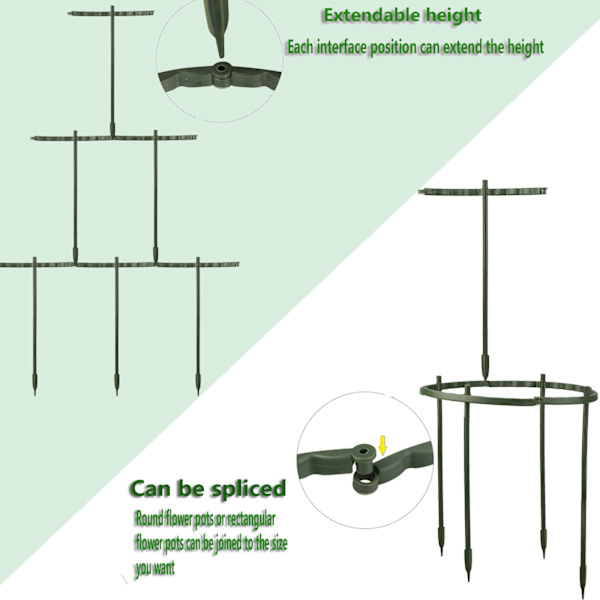 Extendable height

Each interface position can extend the height

Can be spliced

Round flower pots or rectangular flower pots can be joined to the size you want