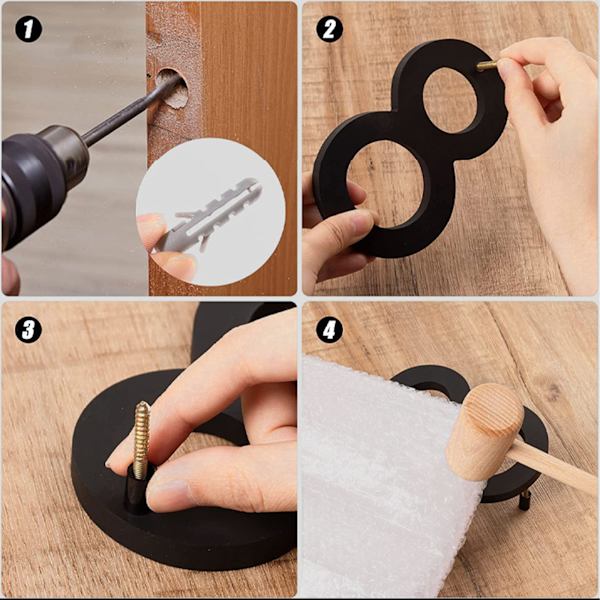 1

2

3

4