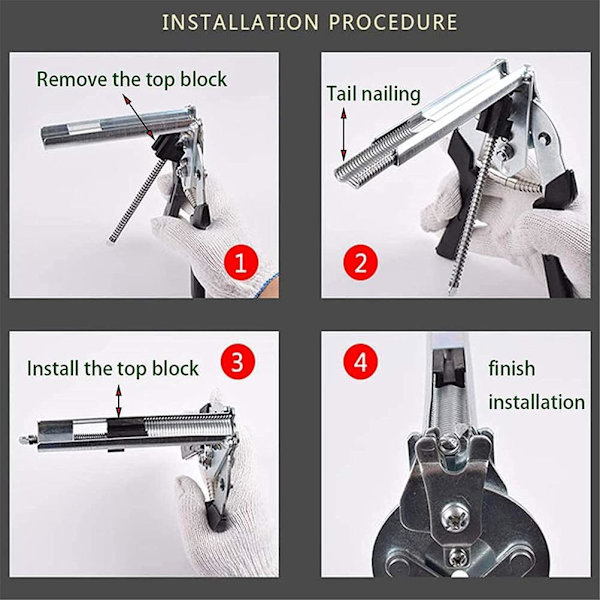 INSTALLATION PROCEDURE

Remove the top block

1

Tail nailing

2

Install the top block

3

4

finish installation