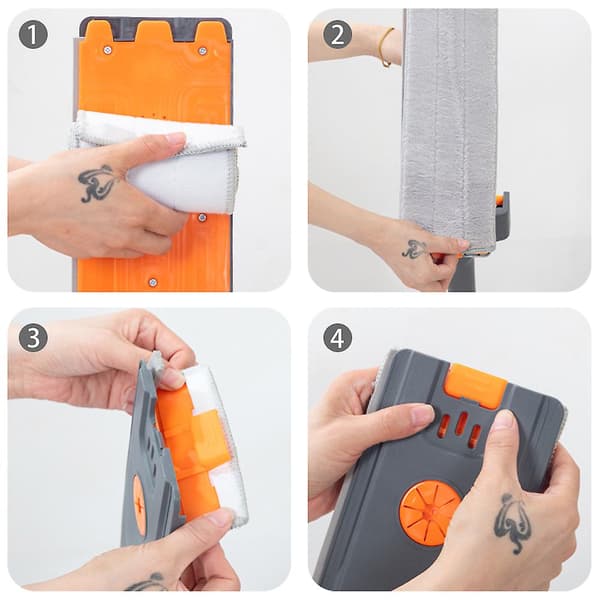 1

2

3

4