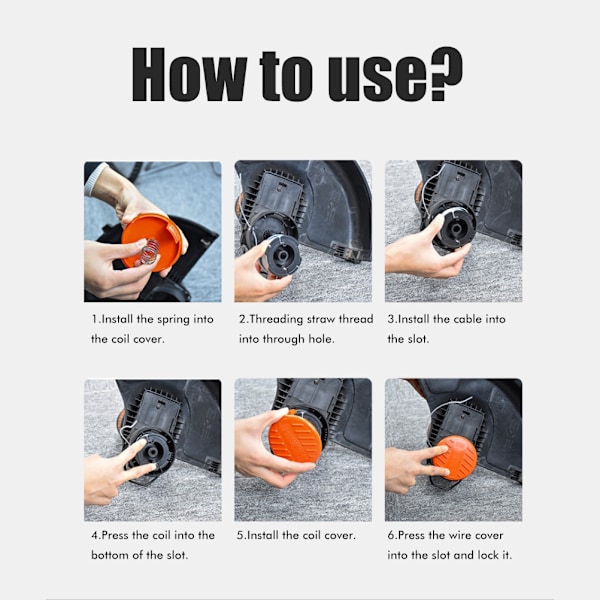 How to use?

1.Install the spring into the coil cover.

2.Threading straw thread into through hole.

3.Install the cable into the slot.

4.Press the coil into the bottom of the slot.

5.Install the coil cover.

6.Press the wire cover into the slot and lock it.