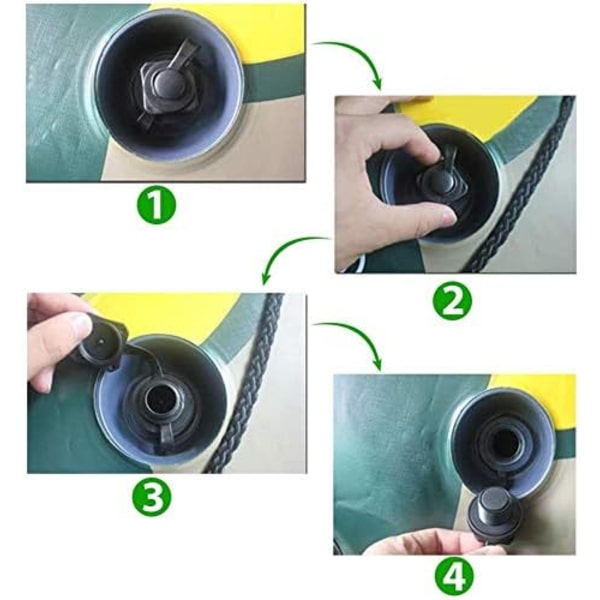 1

2

3

4