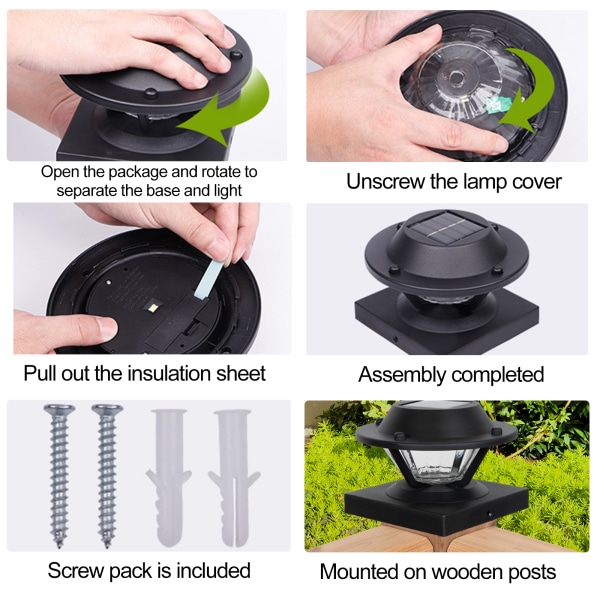 Open the package and rotate to separate the base and light

Unscrew the lamp cover

Pull out the insulation sheet

Assembly completed

Screw pack is included

Mounted on wooden posts