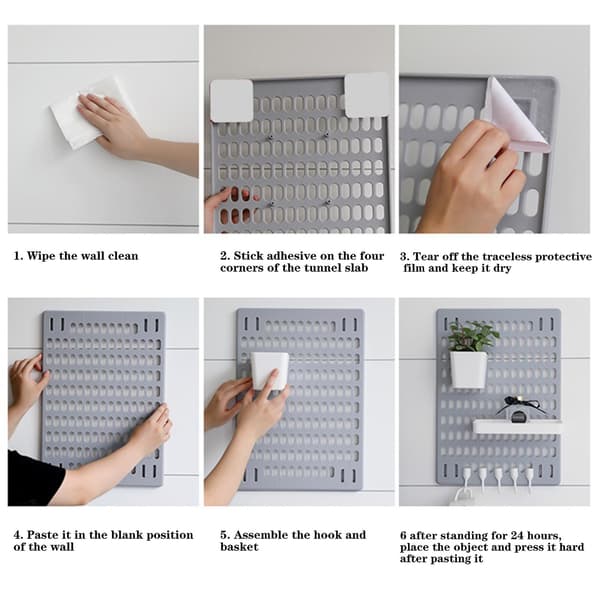 1. Wipe the wall clean

2. Stick adhesive on the four corners of the tunnel slab

3. Tear off the traceless protective film and keep it dry

4. Paste it in the blank position of the wall

5. Assemble the hook and basket

6 after standing for 24 hours, place the object and press it hard after pasting it