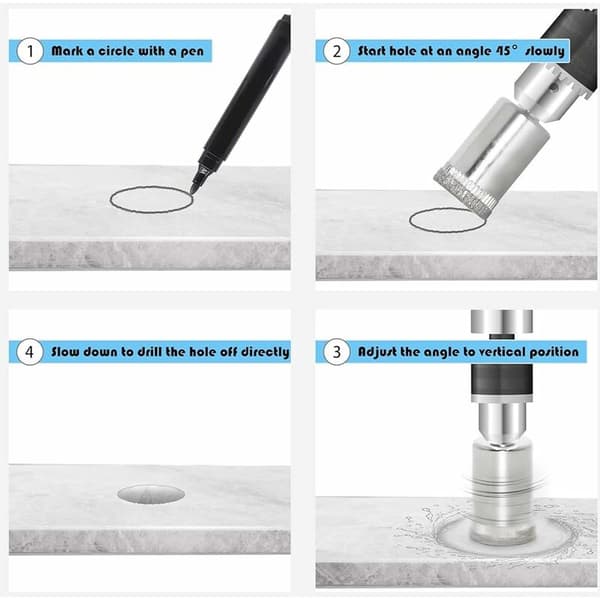 1 Mark a circle with a pen

2 Start hole at an angle 45° slowly

4 Slow down to drill the hole off directly

3 Adjust the angle to vertical position