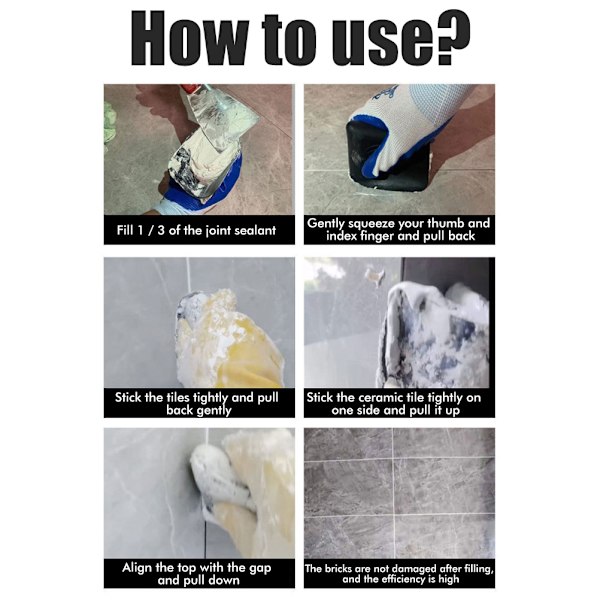 How to use?

Fill 1 / 3 of the joint sealant

Gently squeeze your thumb and index finger and pull back

Stick the tiles tightly and pull back gently

Stick the ceramic tile tightly on one side and pull it up

Align the top with the gap and pull down

The bricks are not damaged after filling, and the efficiency is high