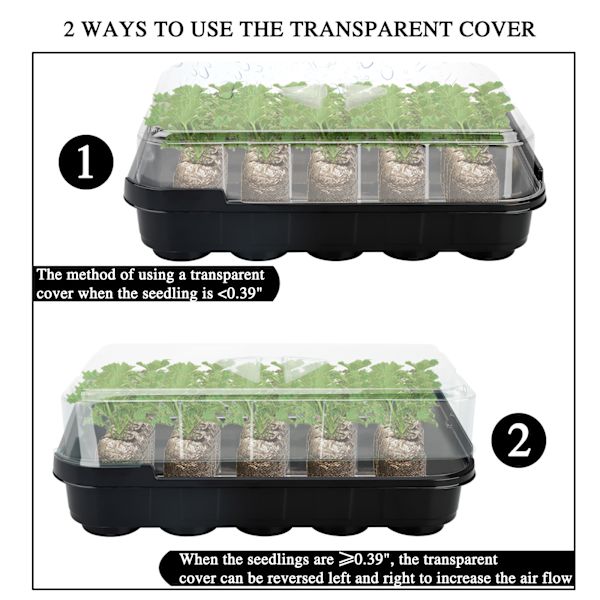 2 WAYS TO USE THE TRANSPARENT COVER

1

The method of using a transparent cover when the seedling is <0.39"

2

When the seedlings are ⩾0.39", the transparent cover can be reversed left and right to increase the air flow