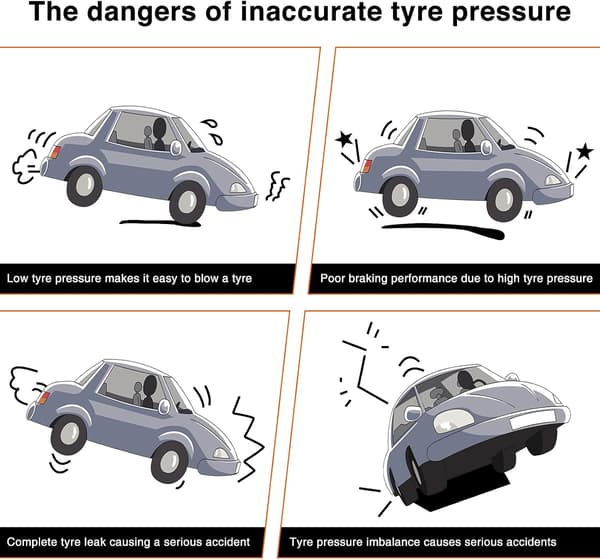 The dangers of inaccurate tyre pressure

Low tyre pressure makes it easy to blow a tyre

Poor braking performance due to high tyre pressure

Complete tyre leak causing a serious accident

Tyre pressure imbalance causes serious accidents