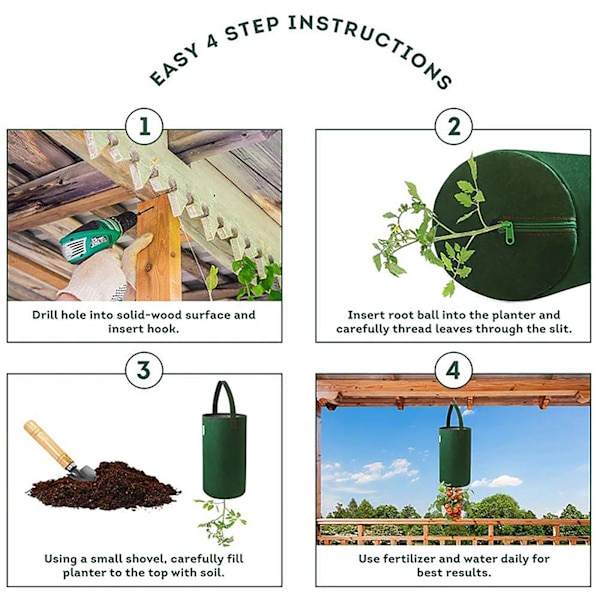 EASY 4 STEP INSTRUCTIONS

1

Drill hole into solid-wood surface and insert hook.

2

Insert root ball into the planter and carefully thread leaves through the slit.

3

Using a small shovel, carefully fill planter to the top with soil.

4

Use fertilizer and water daily for best results.