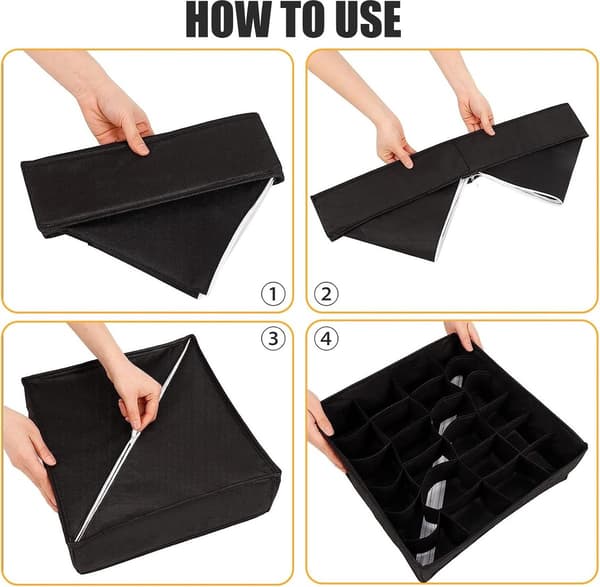 HOW TO USE

①

②

③

④