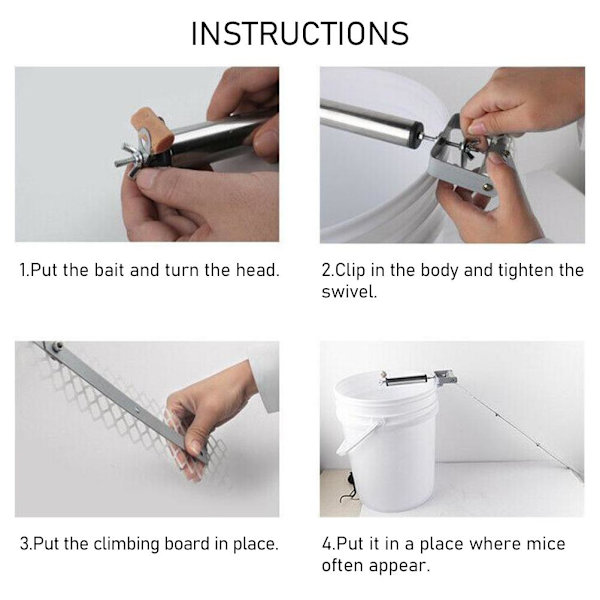 INSTRUCTIONS

1.Put the bait and turn the head.

2.Clip in the body and tighten the swivel.

3.Put the climbing board in place.

4.Put it in a place where mice often appear.