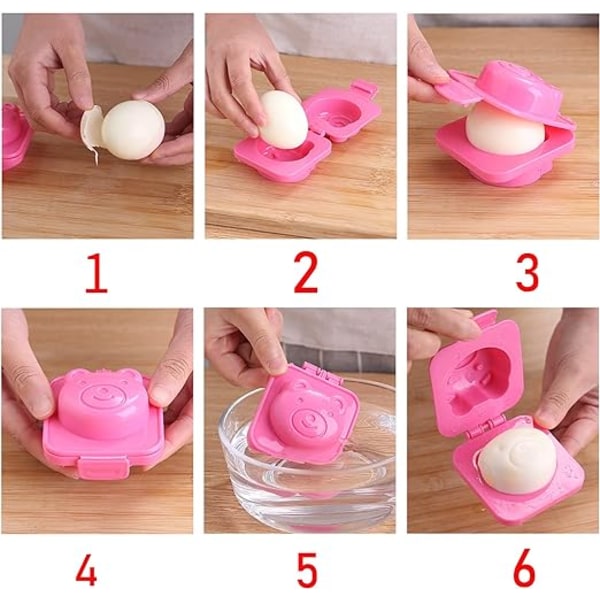 1

2

3

4

5

6