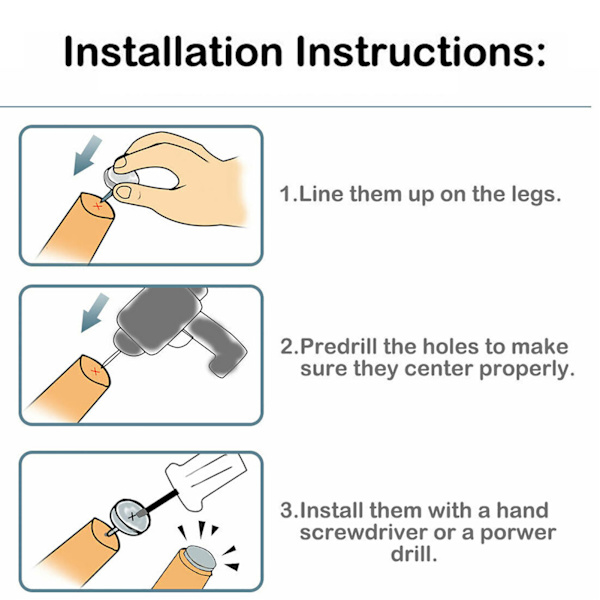 Installation Instructions:

1.Line them up on the legs.

2.Predrill the holes to make sure they center properly.

3.Install them with a hand screwdriver or a porwer drill.