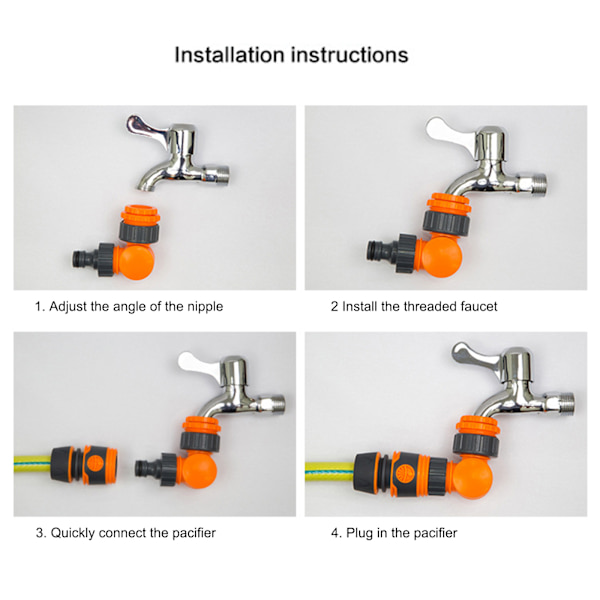 Installation instructions

1. Adjust the angle of the nipple

2 Install the threaded faucet

3. Quickly connect the pacifier

4. Plug in the pacifier