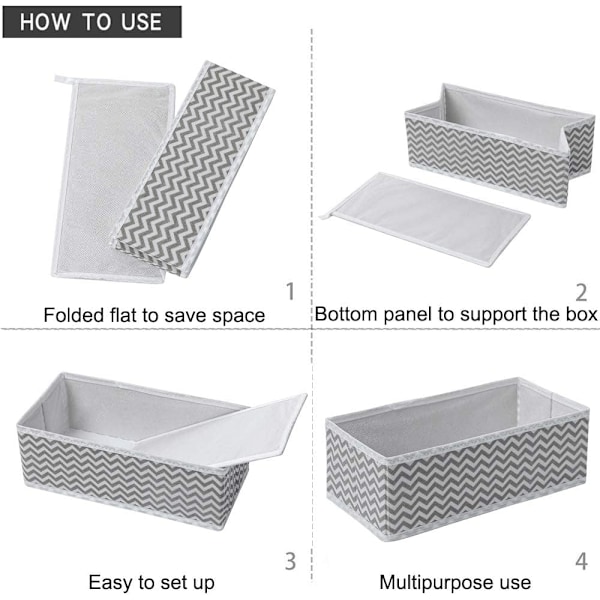 HOW TO USE

1
Folded flat to save space

2
Bottom panel to support the box

3
Easy to set up

4
Multipurpose use