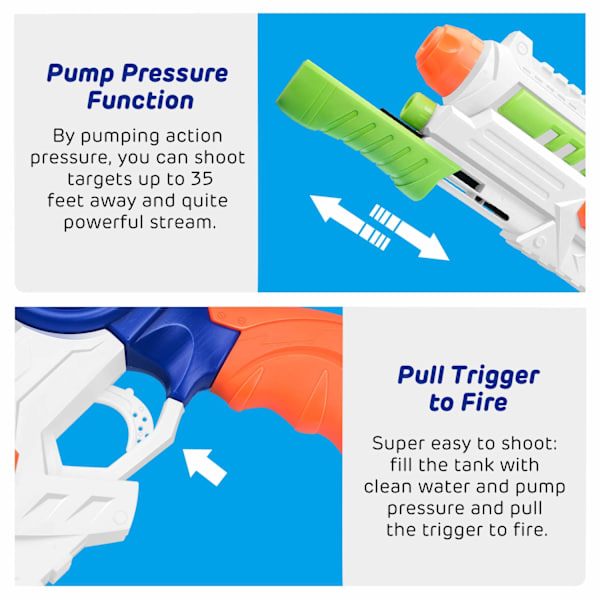 Pump Pressure Function

By pumping action pressure, you can shoot targets up to 35 feet away and quite powerful stream.

Pull Trigger to Fire

Super easy to shoot: fill the tank with clean water and pump pressure and pull the trigger to fire.