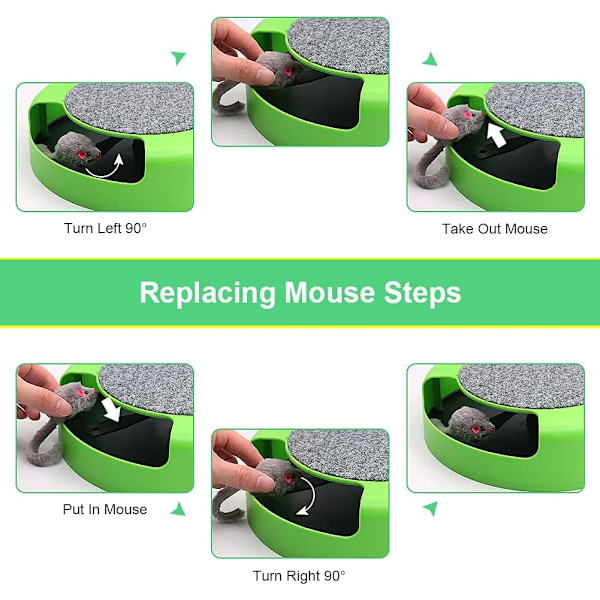 Turn Left 90°

Take Out Mouse

Replacing Mouse Steps

Put In Mouse

Turn Right 90°