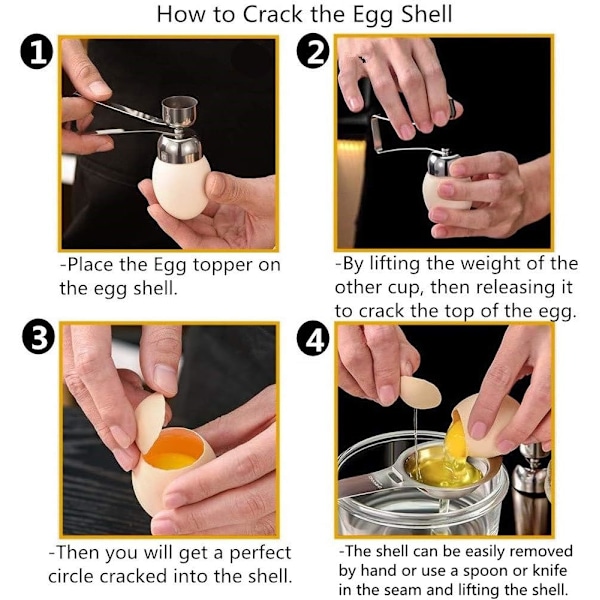 How to Crack the Egg Shell

1

-Place the Egg topper on the egg shell.

2

-By lifting the weight of the other cup, then releasing it to crack the top of the egg.

3

-Then you will get a perfect circle cracked into the shell.

4

-The shell can be easily removed by hand or use a spoon or knife in the seam and lifting the shell.