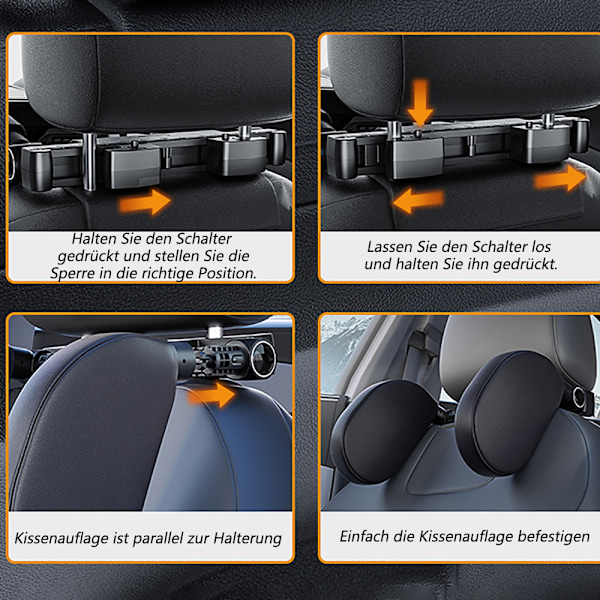 Halten Sie den Schalter gedrückt und stellen Sie die Sperre in die richtige Position.

Lassen Sie den Schalter los und halten Sie ihn gedrückt.

Kissenauflage ist parallel zur Halterung

Einfach die Kissenauflage befestigen