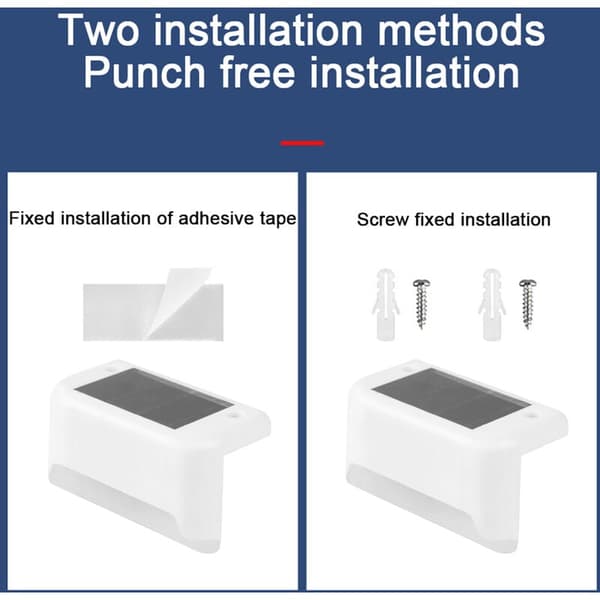 Two installation methods
Punch free installation

Fixed installation of adhesive tape

Screw fixed installation