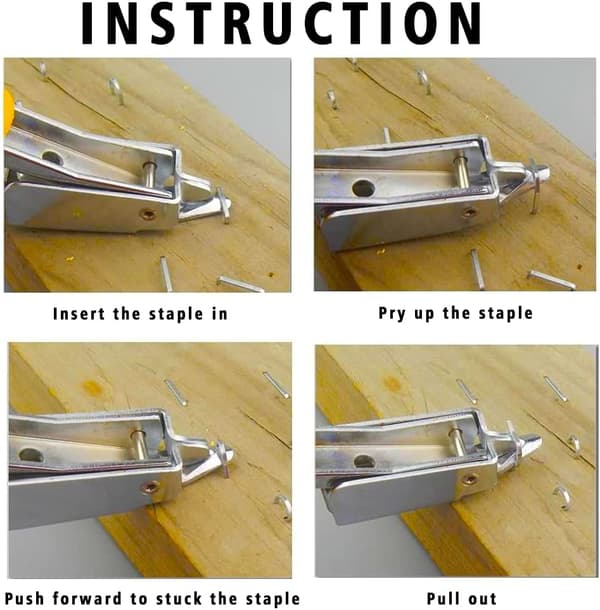 INSTRUCTION

Insert the staple in

Pry up the staple

Push forward to stuck the staple

Pull out