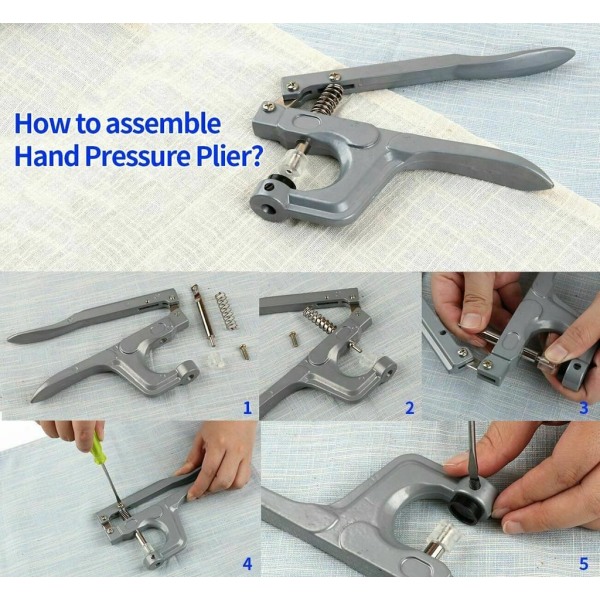 How to assemble Hand Pressure Plier?

1

2

3

4

5