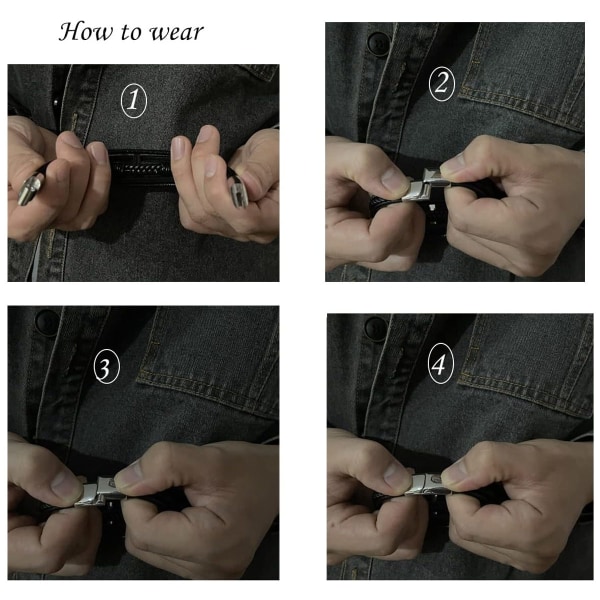 How to wear

1

2

3

4