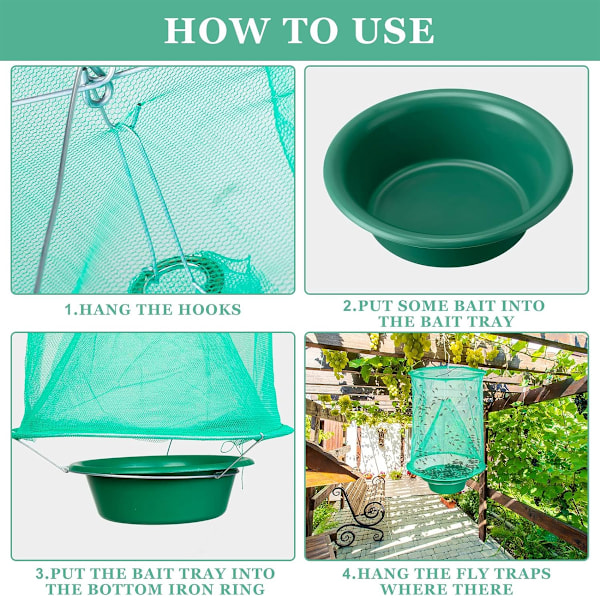 HOW TO USE

1.HANG THE HOOKS

2.PUT SOME BAIT INTO THE BAIT TRAY

3.PUT THE BAIT TRAY INTO THE BOTTOM IRON RING

4.HANG THE FLY TRAPS WHERE THERE