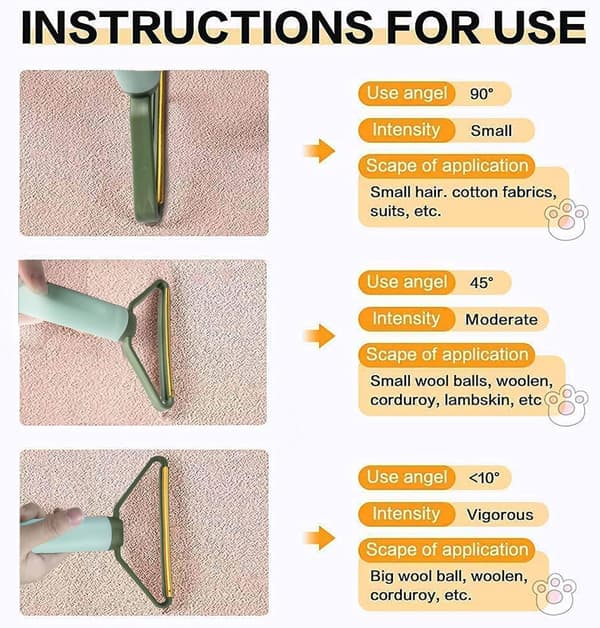 INSTRUCTIONS FOR USE

Use angel 90°

Intensity Small

Scape of application

Small hair. cotton fabrics, suits, etc.

Use angel 45°

Intensity Moderate

Scape of application

Small wool balls, woolen, corduroy, lambskin, etc

Use angel <10°

Intensity Vigorous

Scape of application

Big wool ball, woolen, corduroy, etc.