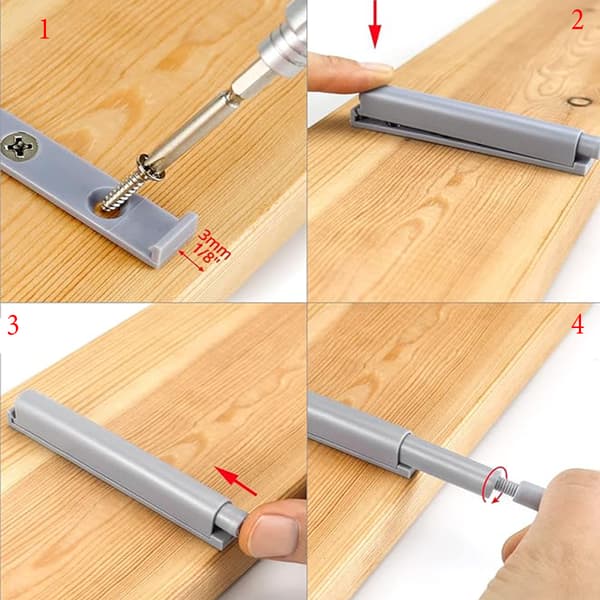 1

3mm
1/8"

2

3

4