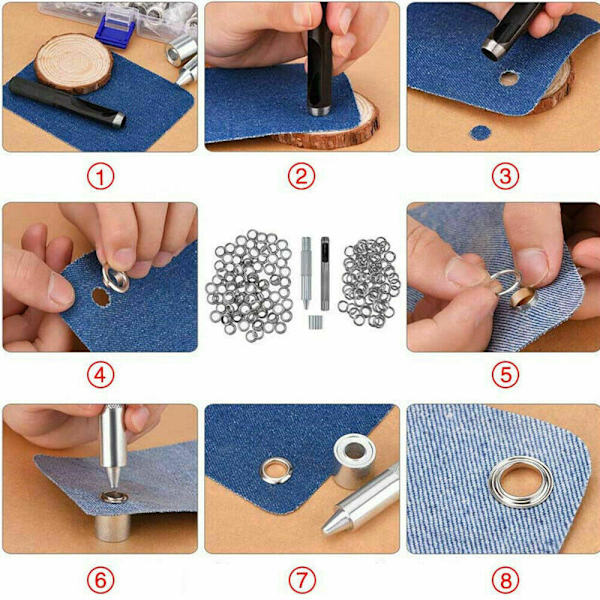 ①

②

③

④

⑤

⑥

⑦

⑧