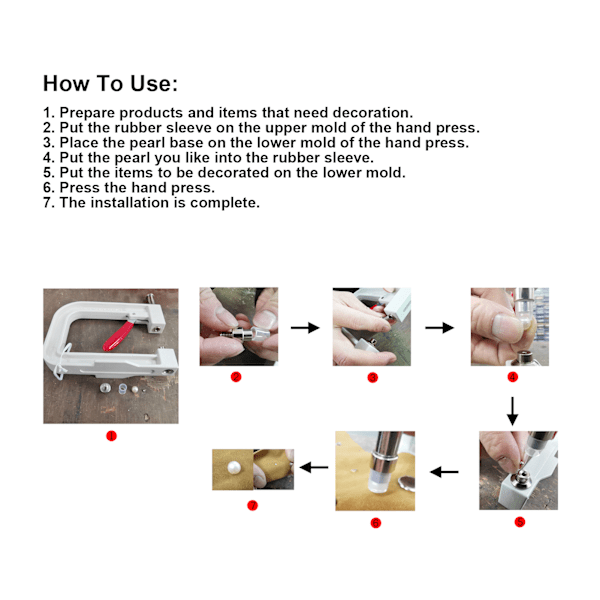 How To Use:

1. Prepare products and items that need decoration.
2. Put the rubber sleeve on the upper mold of the hand press.
3. Place the pearl base on the lower mold of the hand press.
4. Put the pearl you like into the rubber sleeve.
5. Put the items to be decorated on the lower mold.
6. Press the hand press.
7. The installation is complete.

1
2
3
4
5
6
7