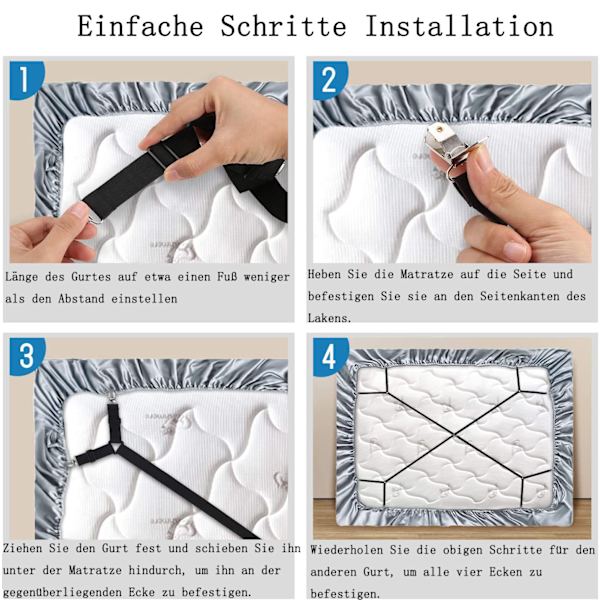 Einfache Schritte Installation

1

Länge des Gurtes auf etwa einen Fuß weniger als den Abstand einstellen

2

Heben Sie die Matratze auf die Seite und befestigen Sie sie an den Seitenkanten des Lakens.

3

Ziehen Sie den Gurt fest und schieben Sie ihn unter der Matratze hindurch, um ihn an der gegenüberliegenden Ecke zu befestigen.

4

Wiederholen Sie die obigen Schritte für den anderen Gurt, um alle vier Ecken zu befestigen.