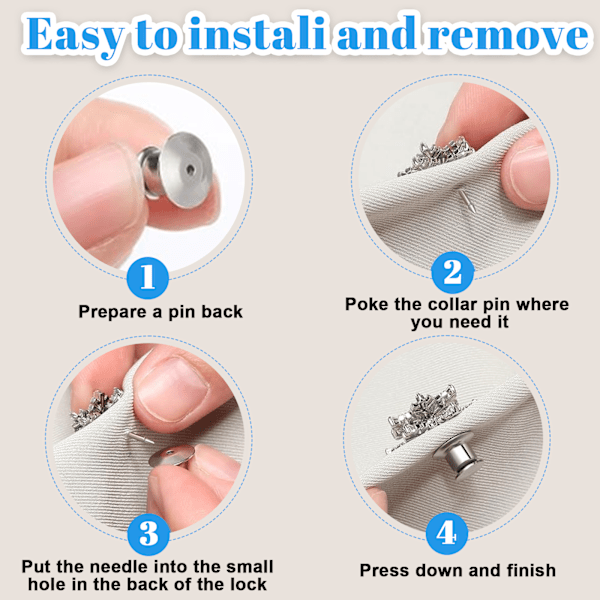 Easy to instali and remove

1
Prepare a pin back

2
Poke the collar pin where you need it

3
Put the needle into the small hole in the back of the lock

4
Press down and finish