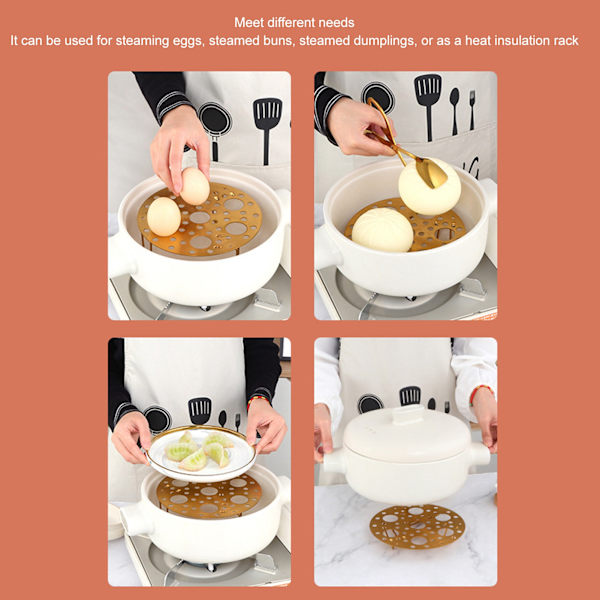 Meet different needs
It can be used for steaming eggs, steamed buns, steamed dumplings, or as a heat insulation rack