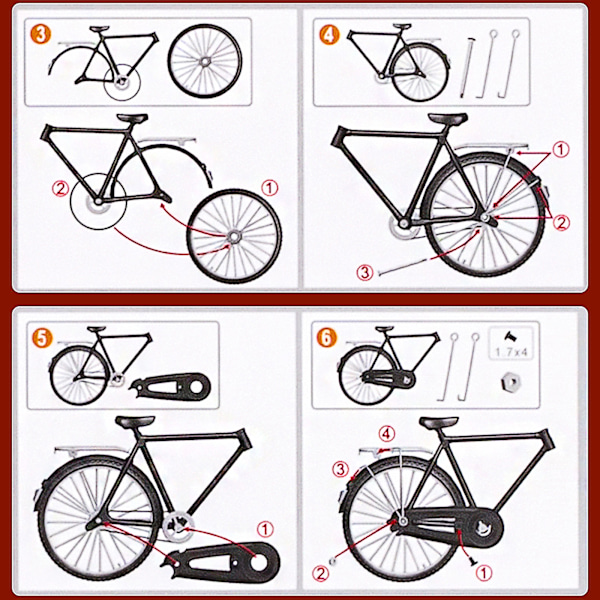 3

② ①

4

①
②
③

5

①

6

1.7x4

④
③
②
①