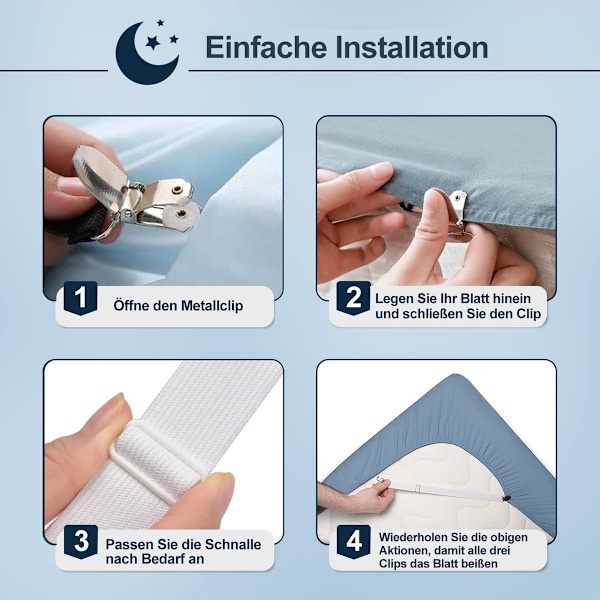 Einfache Installation

1 Öffne den Metallclip

2 Legen Sie Ihr Blatt hinein und schließen Sie den Clip

3 Passen Sie die Schnalle nach Bedarf an

4 Wiederholen Sie die obigen Aktionen, damit alle drei Clips das Blatt beißen