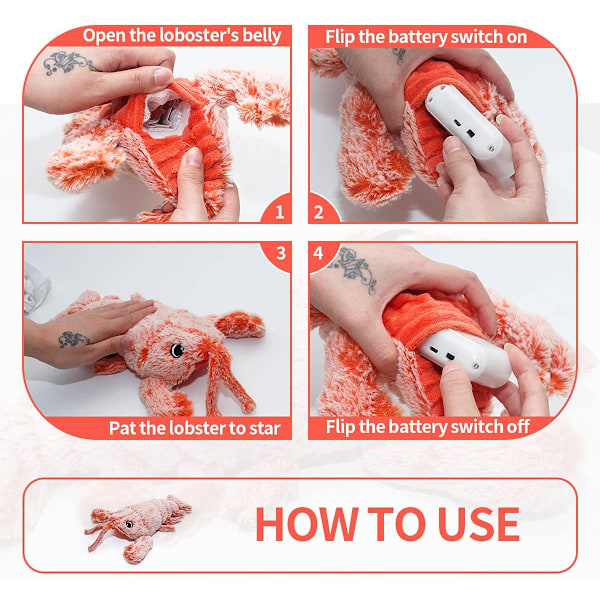 Open the loboster's belly

1

Flip the battery switch on

2

3

Pat the lobster to star

4

Flip the battery switch off

HOW TO USE