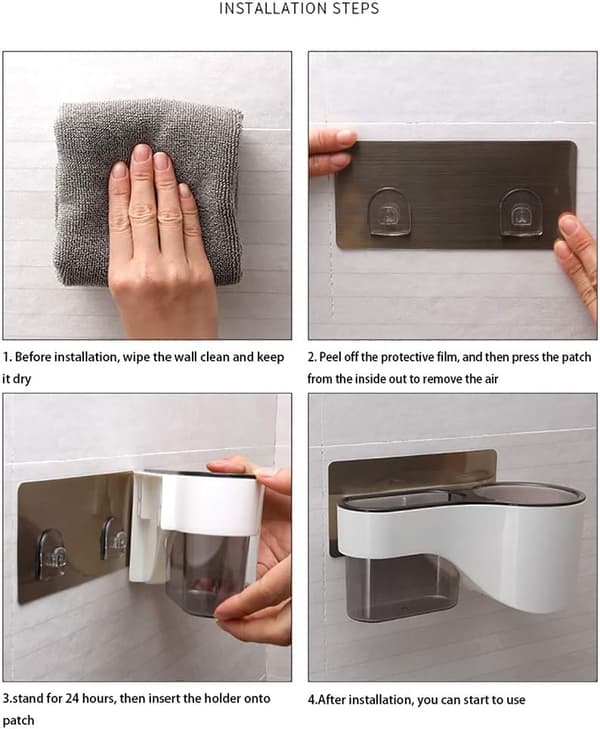 INSTALLATION STEPS

1. Before installation, wipe the wall clean and keep it dry

2. Peel off the protective film, and then press the patch from the inside out to remove the air

3.stand for 24 hours, then insert the holder onto patch

4.After installation, you can start to use